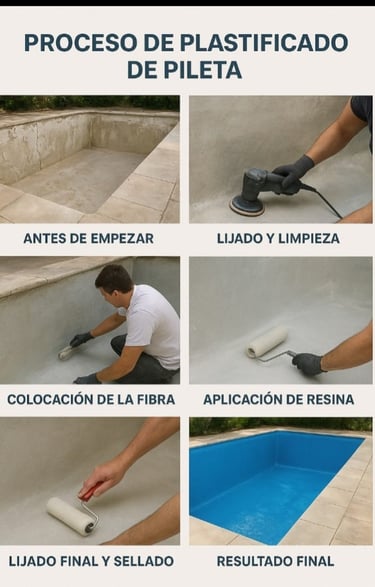 PROCESO DE PLASTIFICADO DE PILETA

ANTES DE EMPEZAR

LIJADO Y LIMPIEZA

COLOCACIÓN DE LA FIBRA

APLICACIÓN DE RESINA

LIJADO FINAL Y SELLADO

RESULTADO FINAL