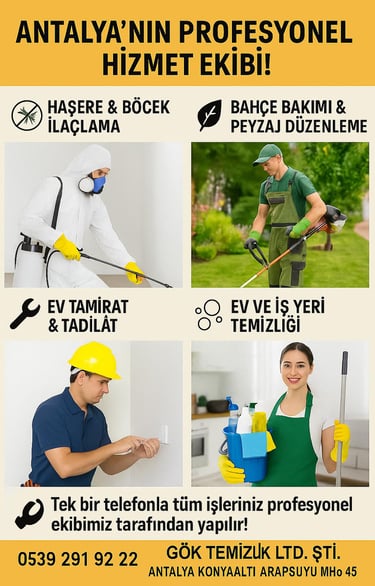 ANTALYA'NIN PROFESYONEL HİZMET EKİBİ!

HAŞERE & BÖCEK İLAÇLAMA

BAHÇE BAKIMI & PEYZAJ DÜZENLEME

EV TAMİRAT & TADİLÂT

EV VE İŞ YERİ TEMİZLİĞİ

Tek bir telefonla tüm işleriniz profesyonel ekibimiz tarafından yapılır!

0539 291 92 22

GÖK TEMİZLİK LTD. ŞTİ.
ANTALYA KONYAALTI ARAPSUYU MHo 45