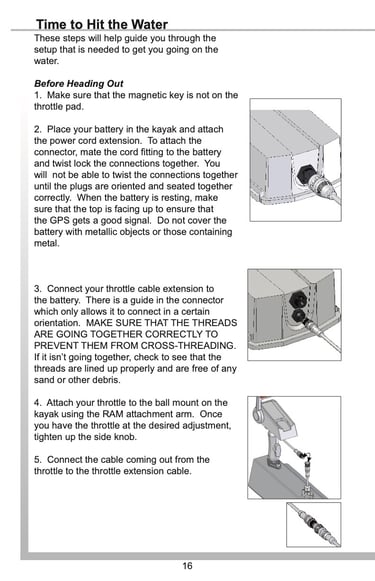 Time to Hit the Water
These steps will help guide you through the setup that is needed to get you going on the water.

Before Heading Out
1. Make sure that the magnetic key is not on the throttle pad.

2. Place your battery in the kayak and attach the power cord extension. To attach the connector, mate the cord fitting to the battery and twist lock the connections together. You will not be able to twist the connections together until the plugs are oriented and seated together correctly. When the battery is resting, make sure that the top is facing up to ensure that the GPS gets a good signal. Do not cover the battery with metallic objects or those containing metal.

3. Connect your throttle cable extension to the battery. There is a guide in the connector which only allows it to connect in a certain orientation. MAKE SURE THAT THE THREADS ARE GOING TOGETHER CORRECTLY TO PREVENT THEM FROM CROSS-THREADING. If it isn't going together, check to see that the threads are lined up properly and are free of any sand or other debris.

4. Attach your throttle to the ball mount on the kayak using the RAM attachment arm. Once you have the throttle at the desired adjustment, tighten up the side knob.

5. Connect the cable coming out from the throttle to the throttle extension cable.

16