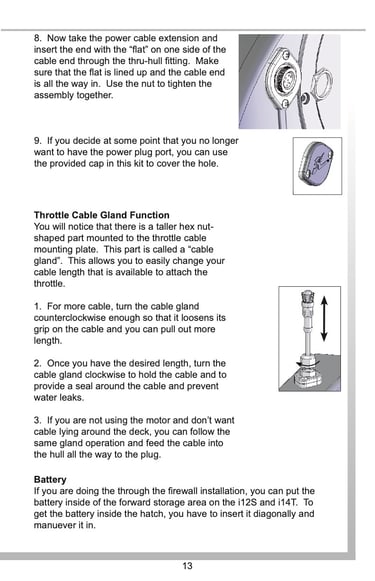 8. Now take the power cable extension and insert the end with the "flat" on one side of the cable end through the thru-hull fitting. Make sure that the flat is lined up and the cable end is all the way in. Use the nut to tighten the assembly together.

9. If you decide at some point that you no longer want to have the power plug port, you can use the provided cap in this kit to cover the hole.

Throttle Cable Gland Function
You will notice that there is a taller hex nut-shaped part mounted to the throttle cable mounting plate. This part is called a "cable gland". This allows you to easily change your cable length that is available to attach the throttle.

1. For more cable, turn the cable gland counterclockwise enough so that it loosens its grip on the cable and you can pull out more length.

2. Once you have the desired length, turn the cable gland clockwise to hold the cable and to provide a seal around the cable and prevent water leaks.

3. If you are not using the motor and don't want cable lying around the deck, you can follow the same gland operation and feed the cable into the hull all the way to the plug.

Battery
If you are doing the through the firewall installation, you can put the battery inside of the forward storage area on the i12S and i14T. To get the battery inside the hatch, you have to insert it diagonally and manuever it in.

13