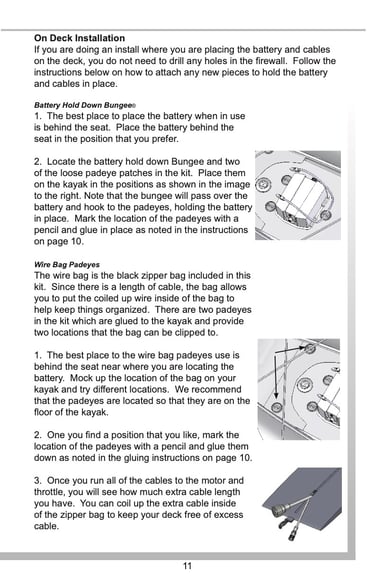 On Deck Installation
If you are doing an install where you are placing the battery and cables on the deck, you do not need to drill any holes in the firewall. Follow the instructions below on how to attach any new pieces to hold the battery and cables in place.

Battery Hold Down Bungee®
1. The best place to place the battery when in use is behind the seat. Place the battery behind the seat in the position that you prefer.

2. Locate the battery hold down Bungee and two of the loose padeye patches in the kit. Place them on the kayak in the positions as shown in the image to the right. Note that the bungee will pass over the battery and hook to the padeyes, holding the battery in place. Mark the location of the padeyes with a pencil and glue in place as noted in the instructions on page 10.

Wire Bag Padeyes
The wire bag is the black zipper bag included in this kit. Since there is a length of cable, the bag allows you to put the coiled up wire inside of the bag to help keep things organized. There are two padeyes in the kit which are glued to the kayak and provide two locations that the bag can be clipped to.

1. The best place to the wire bag padeyes use is behind the seat near where you are locating the battery. Mock up the location of the bag on your kayak and try different locations. We recommend that the padeyes are located so that they are on the floor of the kayak.

2. One you find a position that you like, mark the location of the padeyes with a pencil and glue them down as noted in the gluing instructions on page 10.

3. Once you run all of the cables to the motor and throttle, you will see how much extra cable length you have. You can coil up the extra cable inside of the zipper bag to keep your deck free of excess cable.

11