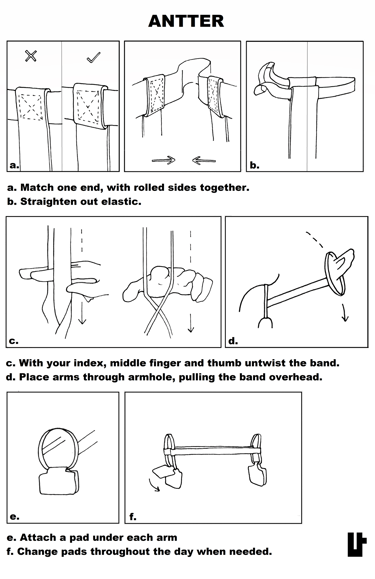 ANTTER

a.

b.

a. Match one end, with rolled sides together.
b. Straighten out elastic.

c.

d.

c. With your index, middle finger and thumb untwist the band.
d. Place arms through armhole, pulling the band overhead.

e.

f.

e. Attach a pad under each arm
f. Change pads throughout the day when needed.