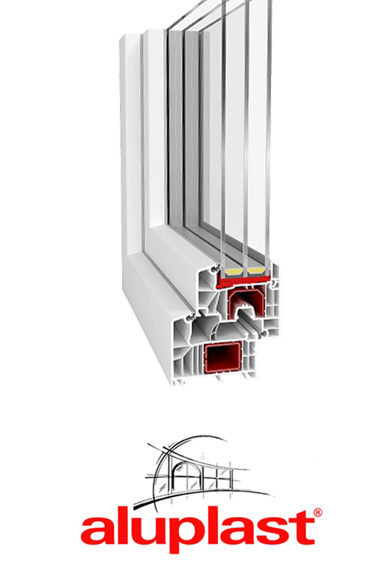 aluplast®