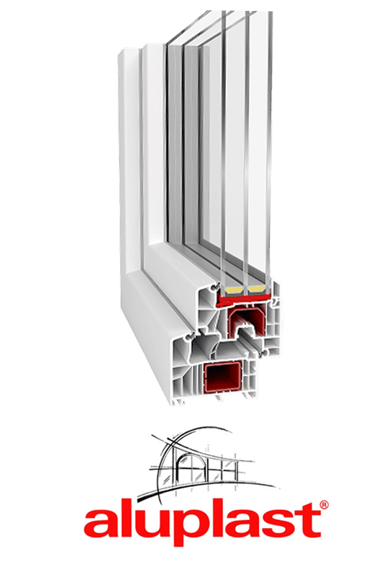 aluplast®