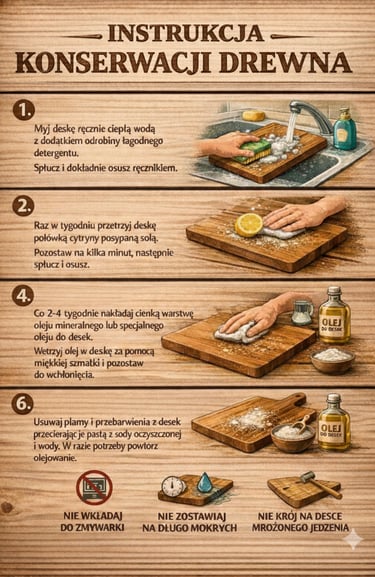 INSTRUKCJA
KONSERWACJI DREWNA

1.

Myj deskę ręcznie ciepłą wodą z dodatkiem odrobiny łagodnego detergentu.

Spłucz i dokładnie osusz ręcznikiem.

2.

Raz w tygodniu przetrzyj deskę połówką cytryny posypaną solą.

Pozostaw na kilka minut, następnie spłucz i osusz.

4.

Co 2-4 tygodnie nakładaj cienką warstwę oleju mineralnego lub specjalnego oleju do desek.

Wetrzyj olej w deskę za pomocą miękkiej szmatki i pozostaw do wchłonięcia.

OLEJ DO DESEK

6.

Usuwaj plamy i przebarwienia z desek przecierając je pastą z sody oczyszczonej i wody. W razie potrzeby powtórz olejowanie.

OLEJ DO DESEK

NIE WKŁADAJ DO ZMYWARKI

NIE ZOSTAWIAJ NA DŁUGO MOKRYCH

NIE KRÓJ NA DESCE MROŻONEGO JEDZENIA