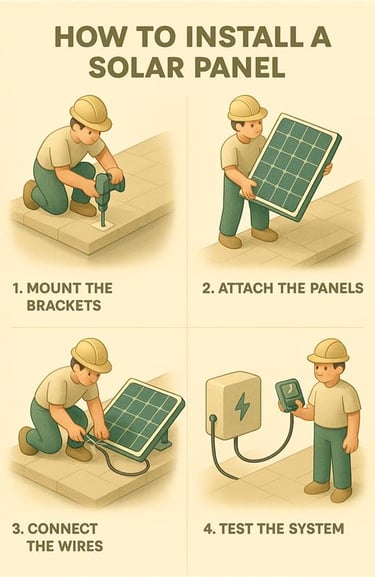 HOW TO INSTALL A SOLAR PANEL

1. MOUNT THE BRACKETS

2. ATTACH THE PANELS

3. CONNECT THE WIRES

4. TEST THE SYSTEM