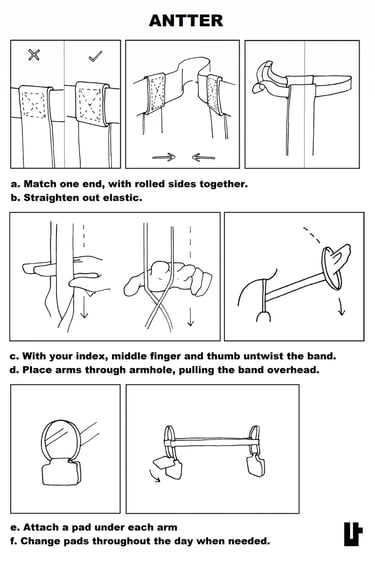 ANTTER

a. Match one end, with rolled sides together.
b. Straighten out elastic.

c. With your index, middle finger and thumb untwist the band.
d. Place arms through armhole, pulling the band overhead.

e. Attach a pad under each arm
f. Change pads throughout the day when needed.