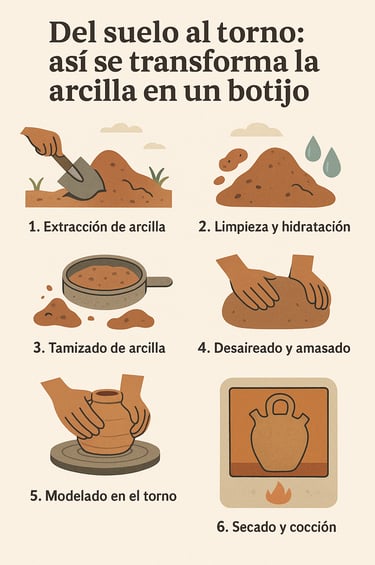 Del suelo al torno: así se transforma la arcilla en un botijo

1. Extracción de arcilla

2. Limpieza y hidratación

3. Tamizado de arcilla

4. Desaireado y amasado

5. Modelado en el torno

6. Secado y cocción