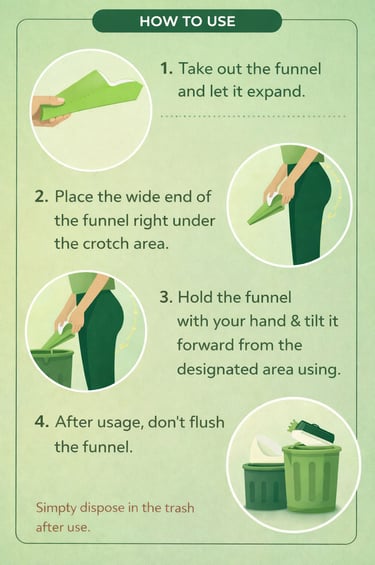 HOW TO USE

1. Take out the funnel and let it expand.

2. Place the wide end of the funnel right under the crotch area.

3. Hold the funnel with your hand & tilt it forward from the designated area using.

4. After usage, don't flush the funnel.

Simpty dispose in the trash after use.