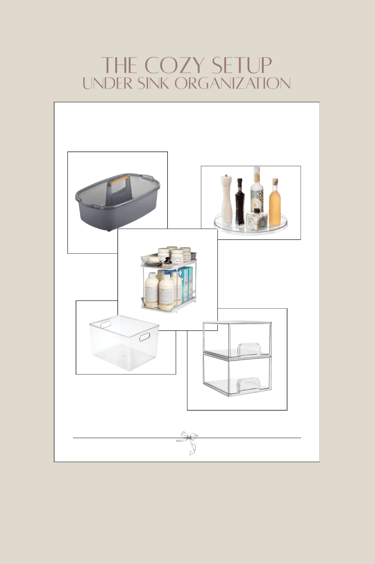 THE COZY SETUP
UNDER SINK ORGANIZATION