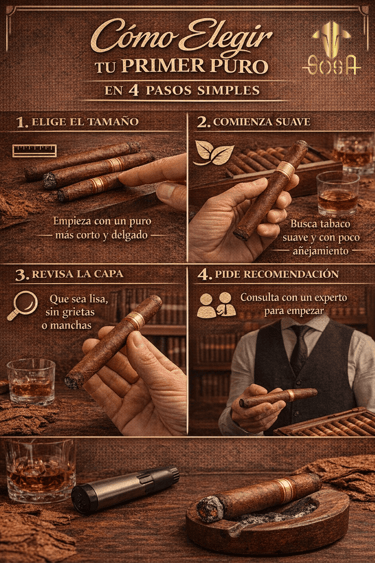 Cómo Elegir
TU PRIMER PURO
EN 4 PASOS SIMPLES

SOSA

1. ELIGE EL TAMAÑO

Empieza con un puro más corto y delgado

2. COMIENZA SUAVE

Busca tabaco suave y con poco añejamiento

3. REVISA LA CAPA

Que sea lisa, sin grietas o manchas

4. PIDE RECOMENDACIÓN

Consulta con un experto para empezar