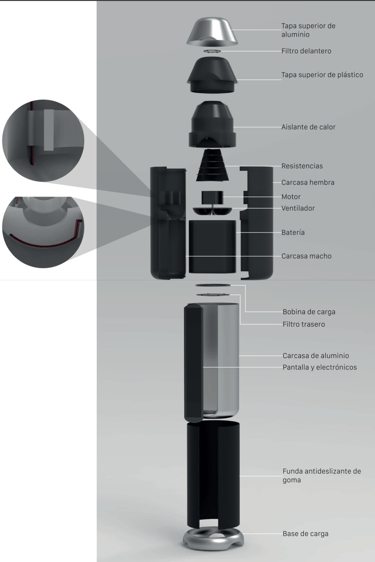 Tapa superior de aluminio
Filtro delantero
Tapa superior de plástico
Aislante de calor
Resistencias
Carcasa hembra
Motor
Ventilador
Batería
Carcasa macho
Bobina de carga
Filtro trasero
Carcasa de aluminio
Pantalla y electrónicos
Funda antideslizante de goma
Base de carga