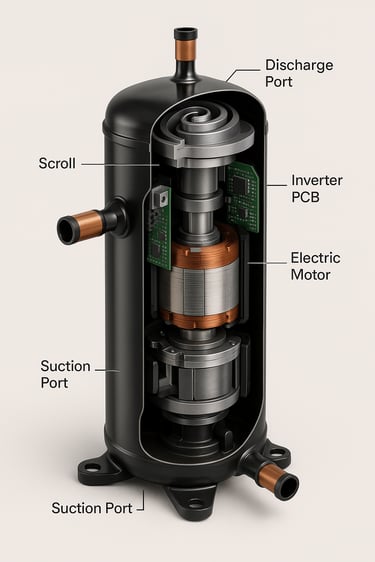 Discharge Port

Scroll

Inverter PCB

Electric Motor

Suction Port

Suction Port