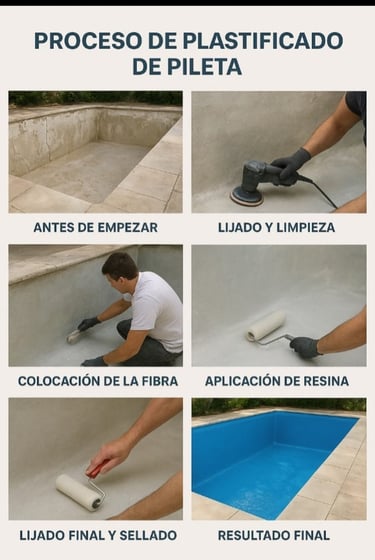 PROCESO DE PLASTIFICADO DE PILETA

ANTES DE EMPEZAR

LIJADO Y LIMPIEZA

COLOCACIÓN DE LA FIBRA

APLICACIÓN DE RESINA

LIJADO FINAL Y SELLADO

RESULTADO FINAL