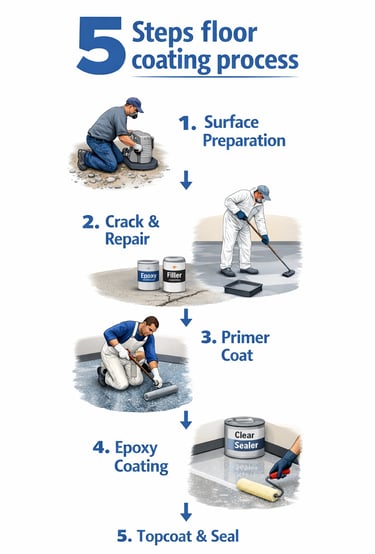 5 Steps floor coating process

1. Surface Preparation

2. Crack & Repair

Epoxy

Filler

3. Primer Coat

4. Epoxy Coating

Clear Sealer

5. Topcoat & Seal