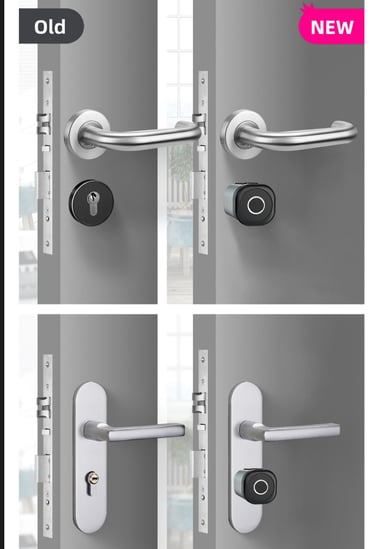 Old

NEW