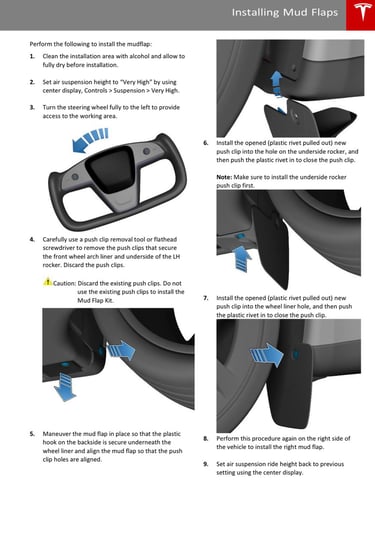 Installing Mud Flaps

Perform the following to install the mudflap:

1. Clean the installation area with alcohol and allow to fully dry before installation.

2. Set air suspension height to "Very High" by using center display, Controls > Suspension > Very High.

3. Turn the steering wheel fully to the left to provide access to the working area.

4. Carefully use a push clip removal tool or flathead screwdriver to remove the push clips that secure the front wheel arch liner and underside of the LH rocker. Discard the push clips.

Caution: Discard the existing push clips. Do not use the existing push clips to install the Mud Flap Kit.

5. Maneuver the mud flap in place so that the plastic hook on the backside is secure underneath the wheel liner and align the mud flap so that the push clip holes are aligned.

6. Install the opened (plastic rivet pulled out) new push clip into the hole on the underside rocker, and then push the plastic rivet in to close the push clip.

Note: Make sure to install the underside rocker push clip first.

7. Install the opened (plastic rivet pulled out) new push clip into the wheel liner hole, and then push the plastic rivet in to close the push clip.

8. Perform this procedure again on the right side of the vehicle to install the right mud flap.

9. Set air suspension ride height back to previous setting using the center display.