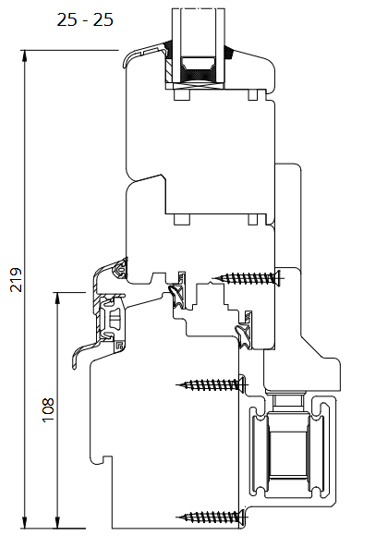 25 - 25

219

108