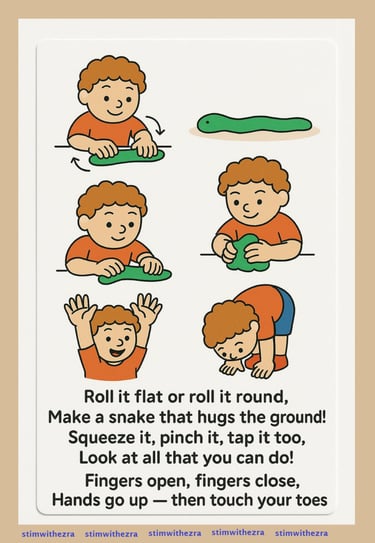 Roll it flat or roll it round,
Make a snake that hugs the ground!
Squeeze it, pinch it, tap it too,
Look at all that you can do!

Fingers open, fingers close,
Hands go up — then touch your toes

stimwithezra stimwithezra stimwithezra stimwithezra stimwithezra