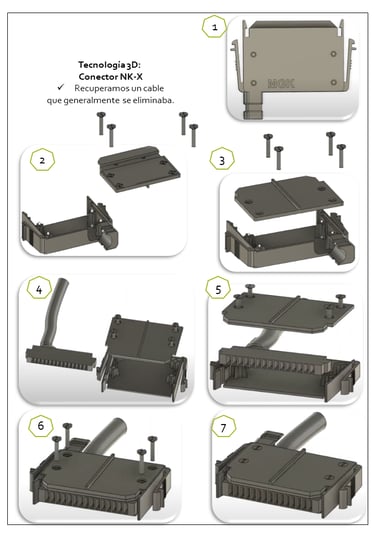 Tecnologia 3D:
Conector NK-X
✓ Recuperamos un cable que generalmente se eliminaba.

1

MGK

2

3

4

5

6

7