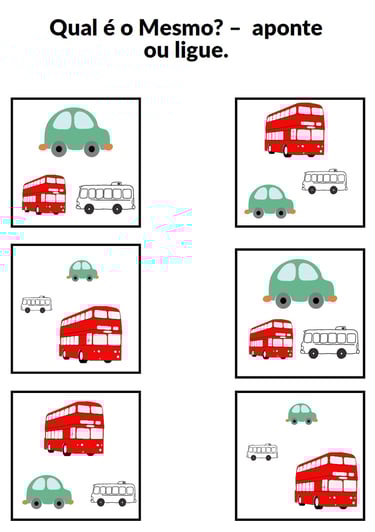 Qual é o Mesmo? – aponte ou ligue.