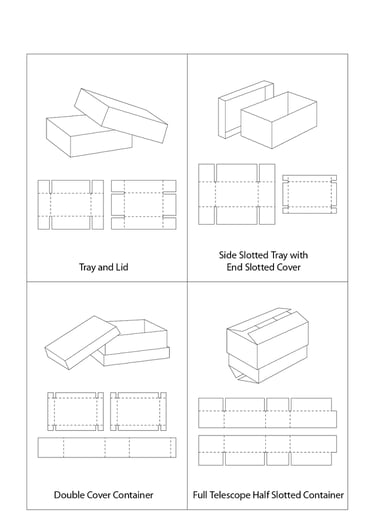 Tray and Lid

Side Slotted Tray with End Slotted Cover

Double Cover Container

Full Telescope Half Slotted Container