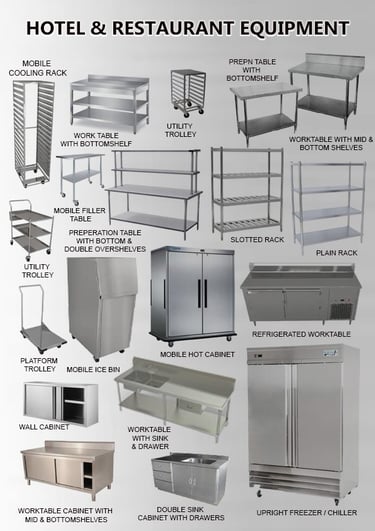 HOTEL & RESTAURANT EQUIPMENT

MOBILE COOLING RACK

WORK TABLE WITH BOTTOMSHELF

UTILITY TROLLEY

PREPN TABLE WITH BOTTOMSHELF

WORKTABLE WITH MID & BOTTOM SHELVES

MOBILE FILLER TABLE

PREPERATION TABLE WITH BOTTOM & DOUBLE OVERSHELVES

SLOTTED RACK

PLAIN RACK

UTILITY TROLLEY

PLATFORM TROLLEY

MOBILE ICE BIN

MOBILE HOT CABINET

REFRIGERATED WORKTABLE

WALL CABINET

WORKTABLE WITH SINK & DRAWER

WORKTABLE CABINET WITH MID & BOTTOMSHELVES

DOUBLE SINK CABINET WITH DRAWERS

UPRIGHT FREEZER / CHILLER