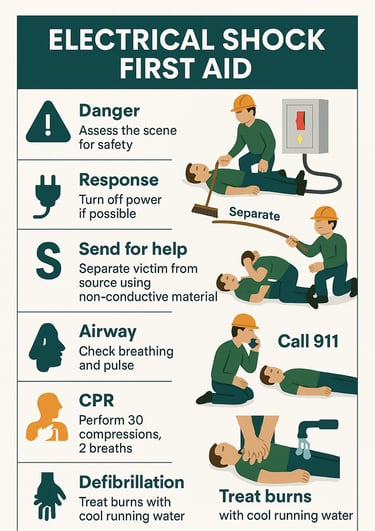 ELECTRICAL SHOCK FIRST AID

Danger
Assess the scene for safety

Response
Turn off power if possible

S
Send for help
Separate victim from source using non-conductive material

Airway
Check breathing and pulse

CPR
Perform 30 compressions, 2 breaths

Defibrillation
Treat burns with cool running water

Separate

Call 911

Treat burns
with cool running water