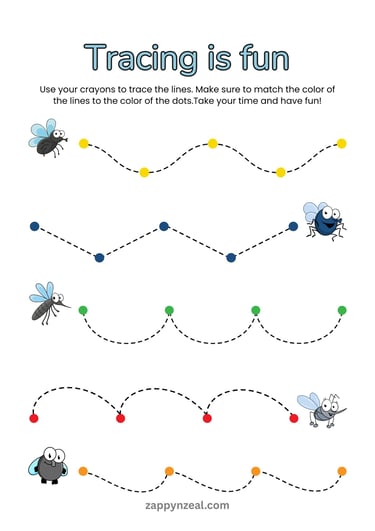 Tracing is fun

Use your crayons to trace the lines. Make sure to match the color of the lines to the color of the dots.Take your time and have fun!

zappynzeal.com