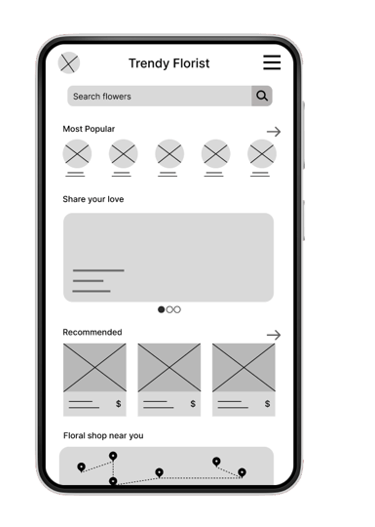 Trendy Florist

Search flowers

Most Popular

Share your love

Recommended

$

$

$

Floral shop near you