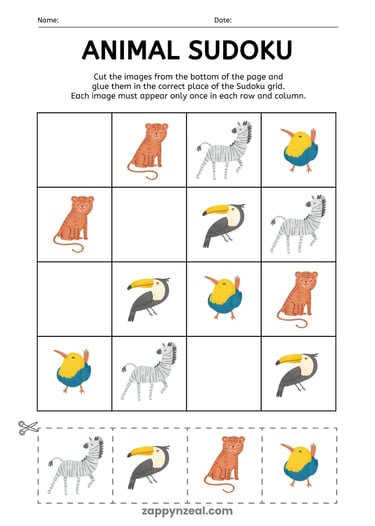 Name: Date:

ANIMAL SUDOKU

Cut the images from the bottom of the page and glue them in the correct place of the Sudoku grid. Each image must appear only once in each row and column.

zappynzeal.com