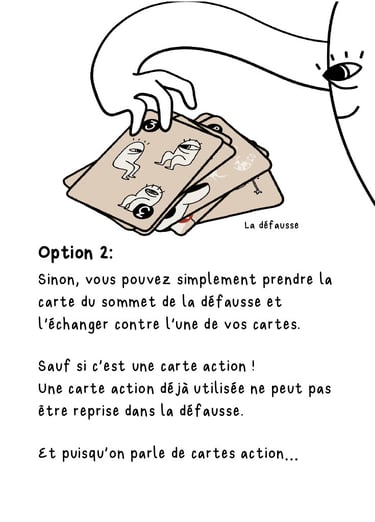 3

3

La défausse

Option 2:

Sinon, vous pouvez simplement prendre la carte du sommet de la défausse et l'échanger contre l'une de vos cartes.

Sauf si c'est une carte action !
Une carte action déjà utilisée ne peut pas être reprise dans la défausse.

Et puisqu'on parle de cartes action...