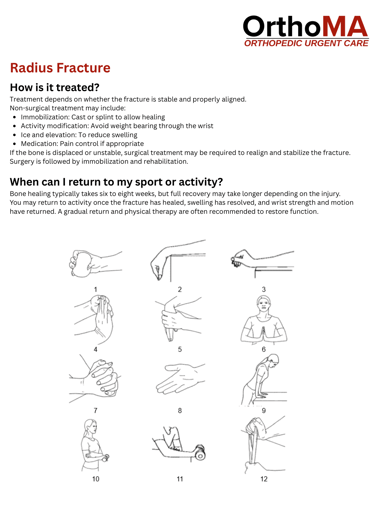 OrthoMA
ORTHOPEDIC URGENT CARE

Radius Fracture

How is it treated?

Treatment depends on whether the fracture is stable and properly aligned.
Non-surgical treatment may include:

- Immobilization: Cast or splint to allow healing
- Activity modification: Avoid weight bearing through the wrist
- Ice and elevation: To reduce swelling
- Medication: Pain control if appropriate

If the bone is displaced or unstable, surgical treatment may be required to realign and stabilize the fracture. Surgery is followed by immobilization and rehabilitation.

When can I return to my sport or activity?

Bone healing typically takes six to eight weeks, but full recovery may take longer depending on the injury. You may return to activity once the fracture has healed, swelling has resolved, and wrist strength and motion have returned. A gradual return and physical therapy are often recommended to restore function.

1 2 3
4 5 6
7 8 9
10 11 12