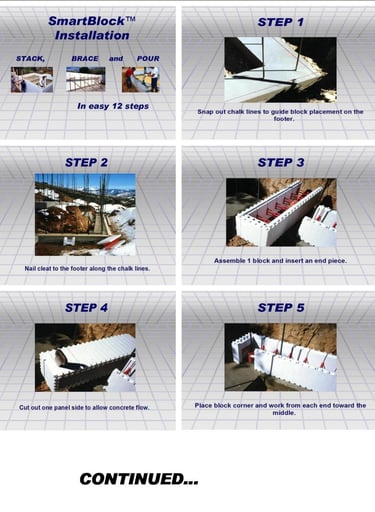 SmartBlock™ Installation

STACK, BRACE and POUR

In easy 12 steps

STEP 1

Snap out chalk lines to guide block placement on the footer.

STEP 2

Nail cleat to the footer along the chalk lines.

STEP 3

Assemble 1 block and insert an end piece.

STEP 4

Cut out one panel side to allow concrete flow.

STEP 5

Place block corner and work from each end toward the middle.

CONTINUED...