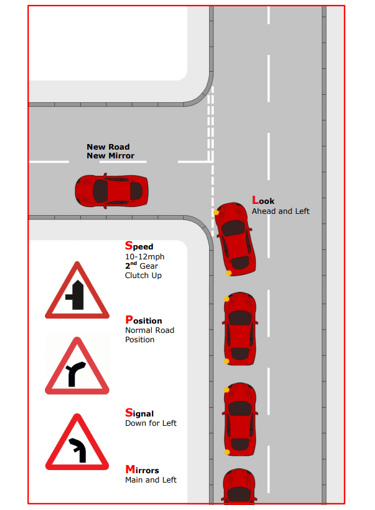 New Road
New Mirror

Look
Ahead and Left

Speed
10-12mph
$2^{nd}$ Gear
Clutch Up

Position
Normal Road
Position

Signal
Down for Left

Mirrors
Main and Left