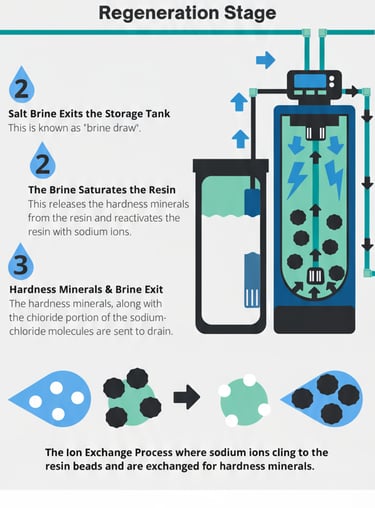 Regeneration Stage

2

Salt Brine Exits the Storage Tank

This is known as "brine draw".

2

The Brine Saturates the Resin

This releases the hardness minerals from the resin and reactivates the resin with sodium ions.

3

Hardness Minerals & Brine Exit

The hardness minerals, along with the chloride portion of the sodium-chloride molecules are sent to drain.

The Ion Exchange Process where sodium ions cling to the resin beads and are exchanged for hardness minerals.