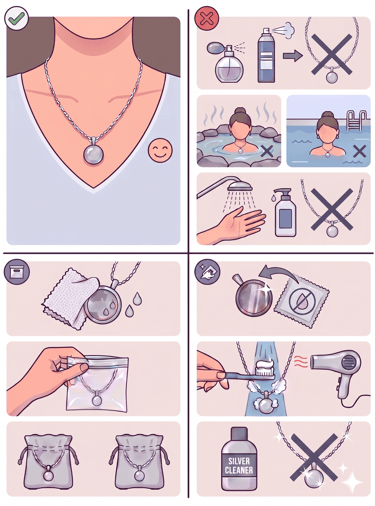 SILVER CLEANER