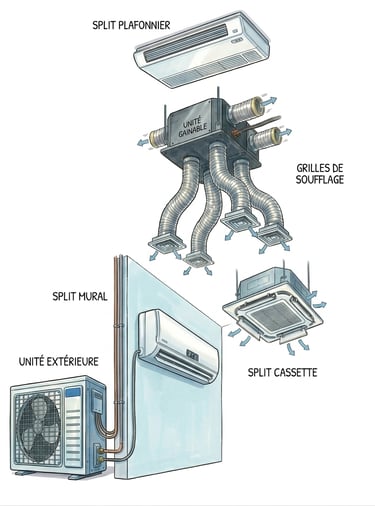 SPLIT PLAFONNIER

UNITÉ GAINABLE

GRILLES DE SOUFFLAGE

SPLIT MURAL

UNITÉ EXTÉRIEURE

SPLIT CASSETTE