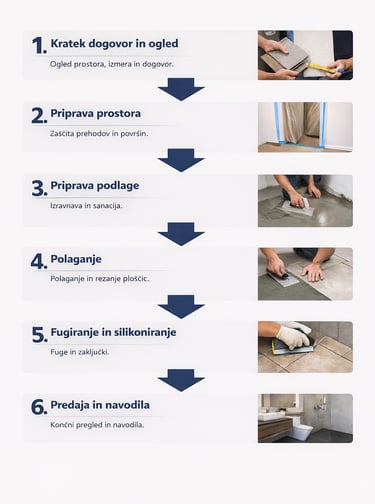 1. Kratek dogovor in ogled

Ogled prostora, izmera in dogovor.

2. Priprava prostora

Zaščita prehodov in površin.

3. Priprava podlage

Izravnava in sanacija.

4. Polaganje

Polaganje in rezanje ploščic.

5. Fugiranje in silikoniranje

Fuge in zaključki.

6. Predaja in navodila

Končni pregled in navodila.