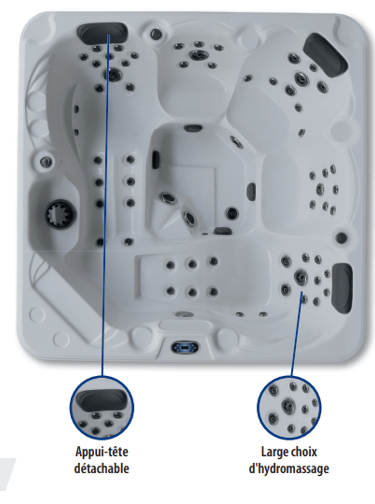 Appui-tête détachable

Large choix d'hydromassage