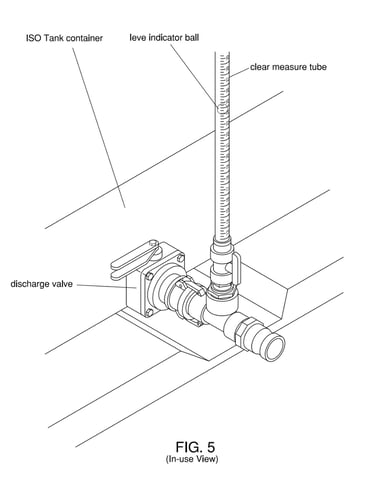 ISO Tank container

leve indicator ball

clear measure tube

discharge valve

FIG. 5
(In-use View)