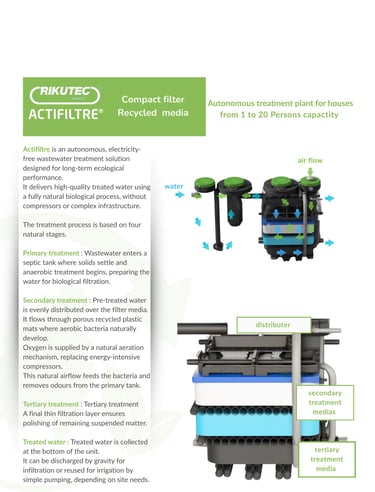 RIKUTEC
ACTIFILTRE®

Compact filter
Recycled media

Autonomous treatment plant for houses from 1 to 20 Persons capactity

Actifiltre is an autonomous, electricity-free wastewater treatment solution designed for long-term ecological performance.
It delivers high-quality treated water using a fully natural biological process, without compressors or complex infrastructure.

The treatment process is based on four natural stages.

Primary treatment : Wastewater enters a septic tank where solids settle and anaerobic treatment begins, preparing the water for biological filtration.

Secondary treatment : Pre-treated water is evenly distributed over the filter media. It flows through porous recycled plastic mats where aerobic bacteria naturally develop.
Oxygen is supplied by a natural aeration mechanism, replacing energy-intensive compressors.
This natural airflow feeds the bacteria and removes odours from the primary tank.

Tertiary treatment : Tertiary treatment
A final thin filtration layer ensures polishing of remaining suspended matter.

Treated water : Treated water is collected at the bottom of the unit.
It can be discharged by gravity for infiltration or reused for irrigation by simple pumping, depending on site needs.

air flow

water

distributer

secondary treatment medias

tertiary treatment media