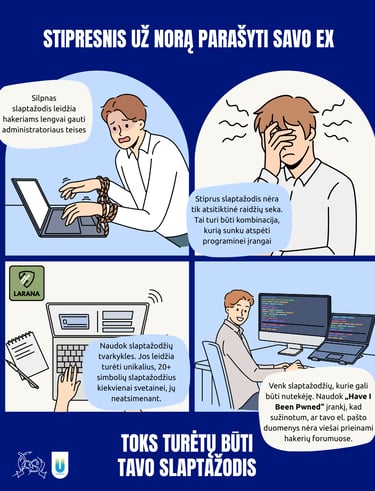 STIPRESNIS UŽ NORĄ PARAŠYTI SAVO EX

Silpnas slaptažodis leidžia hakeriams lengvai gauti administratoriaus teises

Stiprus slaptažodis nėra tik atsitiktinė raidžių seka. Tai turi būti kombinacija, kurią sunku atspėti programinei įrangai

LARANA

Naudok slaptažodžių tvarkykles. Jos leidžia turėti unikalius, 20+ simbolių slaptažodžius kiekvienai svetainei, jų neatsimenant.

Venk slaptažodžių, kurie gali būti nutekėję. Naudok „Have I Been Pwned" įrankį, kad sužinotum, ar tavo el. pašto duomenys nėra viešai prieinami hakerių forumuose.

TOKS TURĖTŲ BŪTI TAVO SLAPTAŽODIS