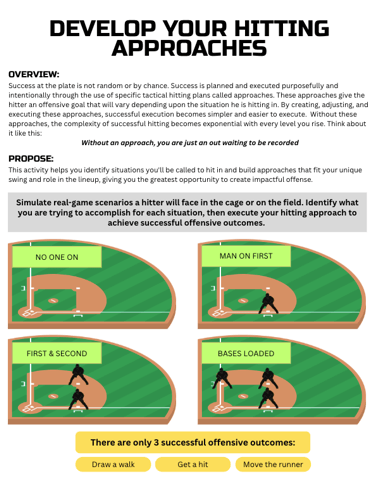 DEVELOP YOUR HITTING APPROACHES

OVERVIEW:
Success at the plate is not random or by chance. Success is planned and executed purposefully and intentionally through the use of specific tactical hitting plans called approaches. These approaches give the hitter an offensive goal that will vary depending upon the situation he is hitting in. By creating, adjusting, and executing these approaches, successful execution becomes simpler and easier to execute. Without these approaches, the complexity of successful hitting becomes exponential with every level you rise. Think about it like this:

Without an approach, you are just an out waiting to be recorded

PROPOSE:
This activity helps you identify situations you'll be called to hit in and build approaches that fit your unique swing and role in the lineup, giving you the greatest opportunity to create impactful offense.

Simulate real-game scenarios a hitter will face in the cage or on the field. Identify what you are trying to accomplish for each situation, then execute your hitting approach to achieve successful offensive outcomes.

NO ONE ON

MAN ON FIRST

FIRST & SECOND

BASES LOADED

There are only 3 successful offensive outcomes:

Draw a walk

Get a hit

Move the runner