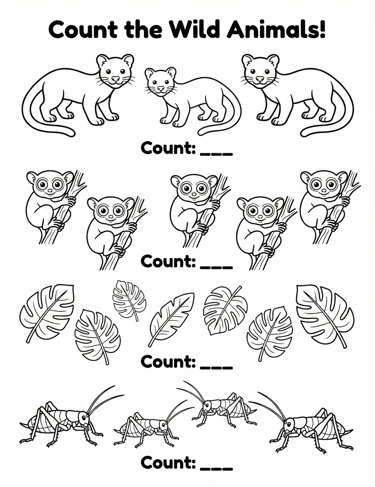 Count the Wild Animals!

Count: ___

Count: ___

Count: ___

Count: ___