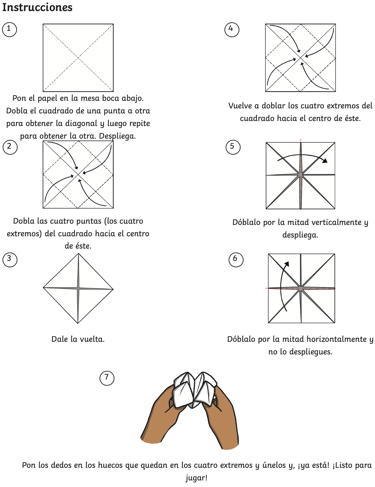 Instrucciones

1

Pon el papel en la mesa boca abajo. Dobla el cuadrado de una punta a otra para obtener la diagonal y luego repite para obtener la otra. Despliega.

2

Dobla las cuatro puntas (los cuatro extremos) del cuadrado hacia el centro de éste.

3

Dale la vuelta.

4

Vuelve a doblar los cuatro extremos del cuadrado hacia el centro de éste.

5

Dóblalo por la mitad verticalmente y despliega.

6

Dóblalo por la mitad horizontalmente y no lo despliegues.

7

Pon los dedos en los huecos que quedan en los cuatro extremos y únelos y, ¡ya está! ¡Listo para jugar!