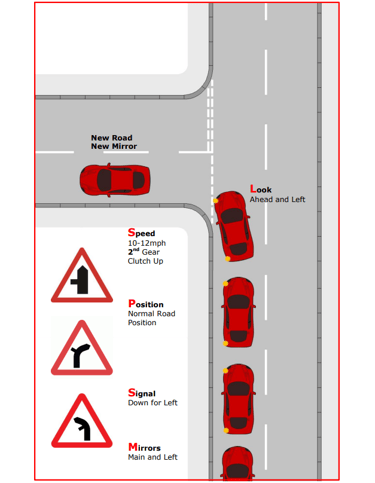 New Road
New Mirror

Look
Ahead and Left

Speed
10-12mph
$2^{nd}$ Gear
Clutch Up

Position
Normal Road
Position

Signal
Down for Left

Mirrors
Main and Left