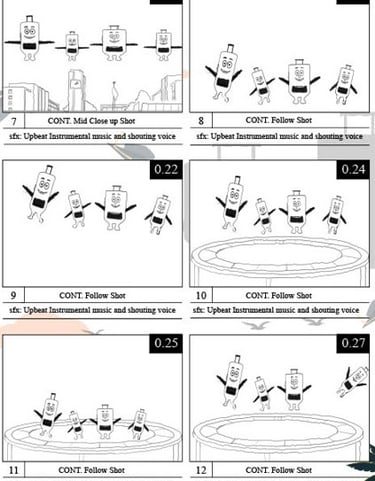 7 CONT. Mid Close up Shot

sfx: Upbeat Instrumental music and shouting voice

8 CONT. Follow Shot

sfx: Upbeat Instrumental music and shouting voice

0.22

9 CONT. Follow Shot

sfx: Upbeat Instrumental music and shouting voice

0.24

10 CONT. Follow Shot

sfx: Upbeat Instrumental music and shouting voice

0.25

11 CONT. Follow Shot

0.27

12 CONT. Follow Shot