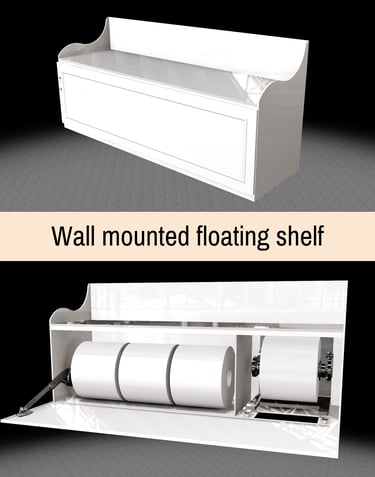 Wall mounted floating shelf