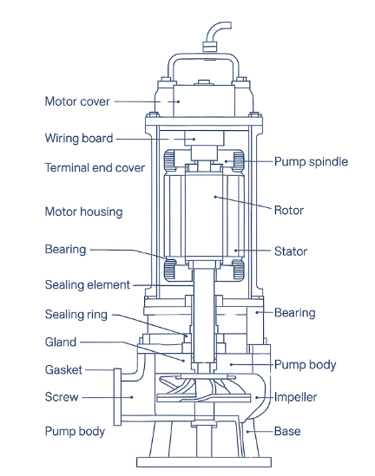 Motor cover
Wiring board
Terminal end cover
Motor housing
Bearing
Sealing element
Sealing ring
Gland
Gasket
Screw
Pump body
Pump spindle
Rotor
Stator
Bearing
Pump body
Impeller
Base